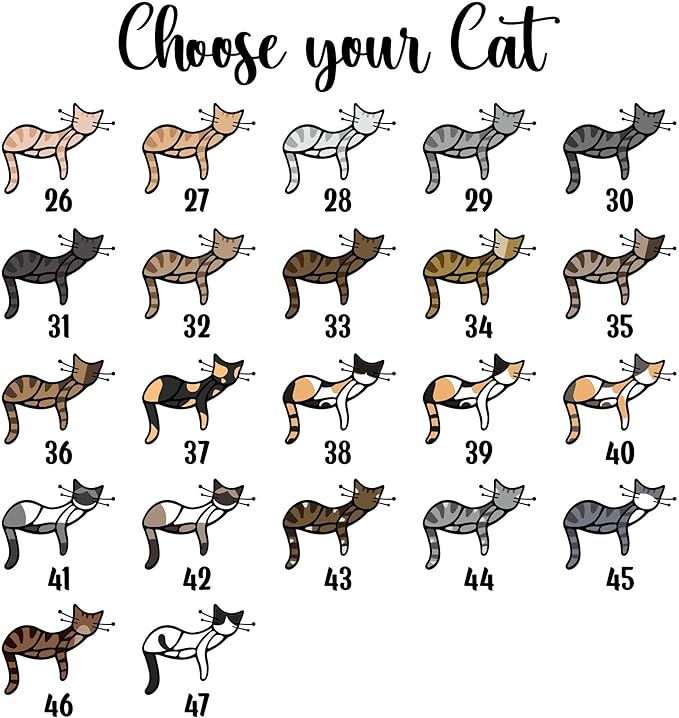 Choose your Cat

26
27
28
29
30

31
32
33
34
35

36
37
38
39
40

41
42
43
44
45

46
47